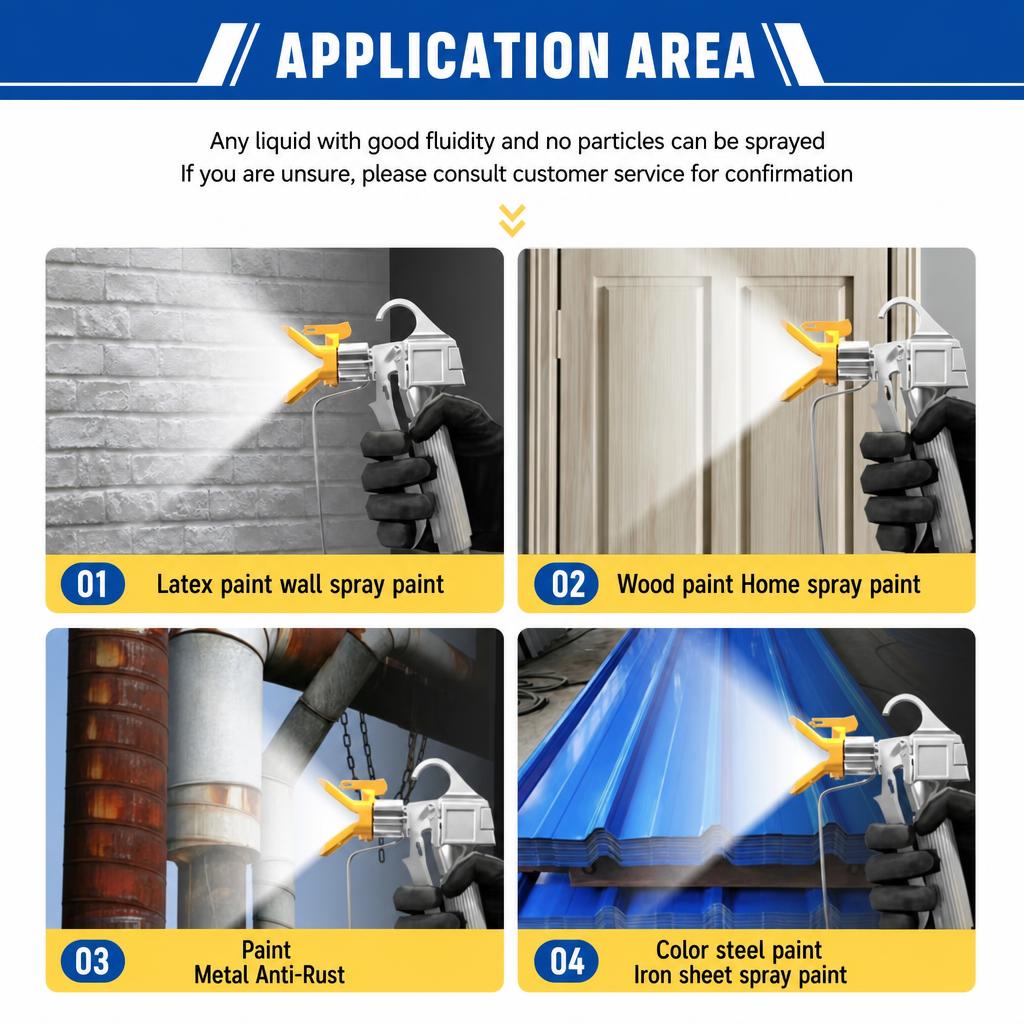 APPLICATION AREA

Any liquid with good fluidity and no particles can be sprayed
If you are unsure, please consult customer service for confirmation

01 Latex paint wall spray paint

02 Wood paint Home spray paint

03 Paint
Metal Anti-Rust

04 Color steel paint
Iron sheet spray paint