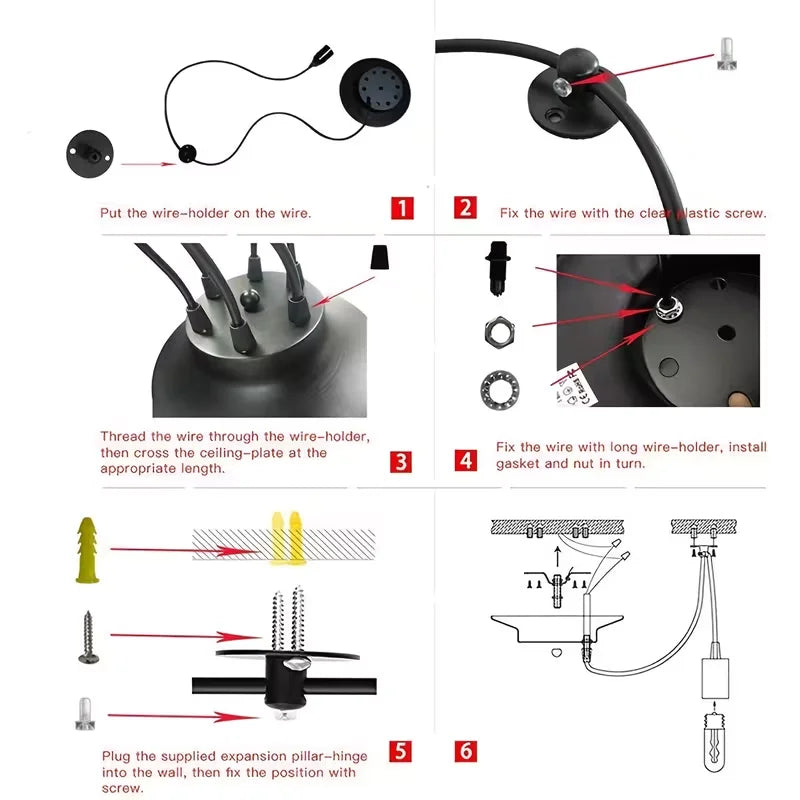 Put the wire-holder on the wire.

1

2

Fix the wire with the clear plastic screw.

Thread the wire through the wire-holder, then cross the ceiling-plate at the appropriate length.

3

4

Fix the wire with long wire-holder, install gasket and nut in turn.

Plug the supplied expansion pillar-hinge into the wall, then fix the position with screw.

5

6