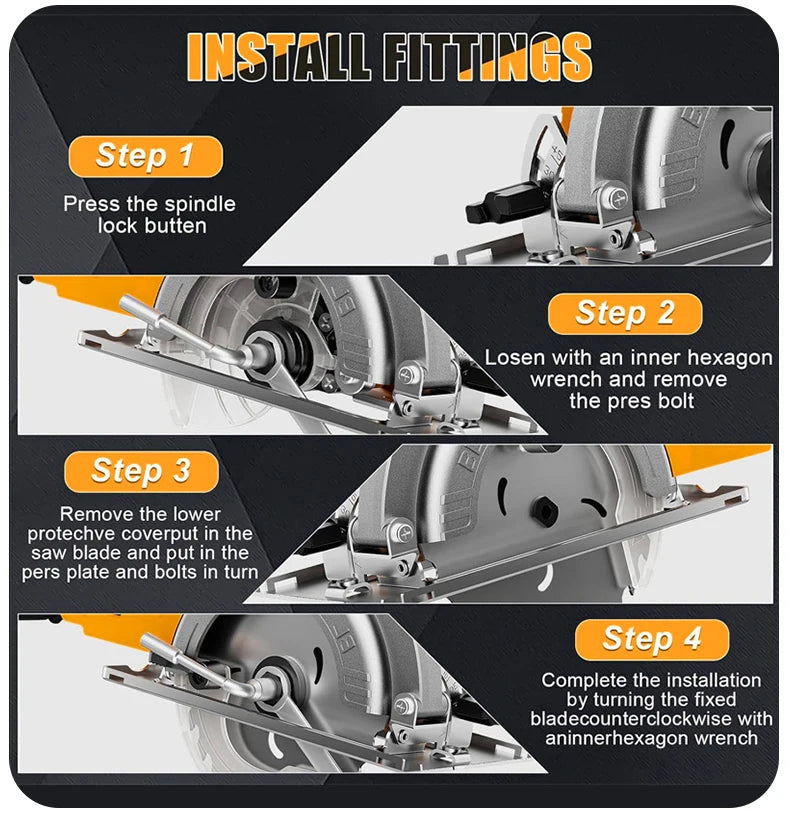 INSTALL FITTINGS

Step 1

Press the spindle lock butten

Step 2

Losen with an inner hexagon wrench and remove the pres bolt

Step 3

Remove the lower protechve coverput in the saw blade and put in the pers plate and bolts in turn

Step 4

Complete the installation by turning the fixed bladecounterclockwise with aninnerhexagon wrench