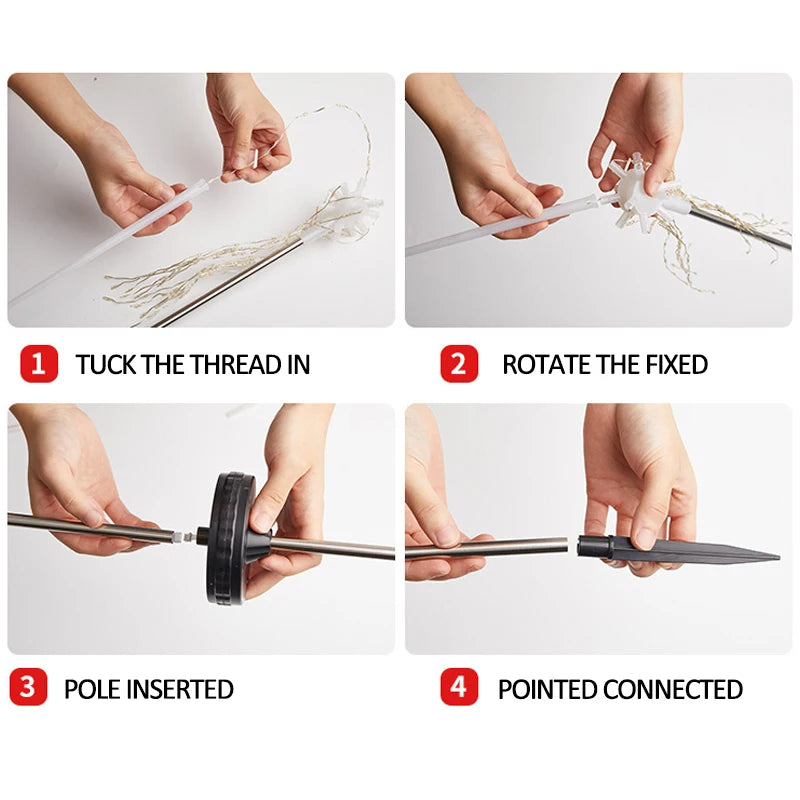 1 TUCK THE THREAD IN

2 ROTATE THE FIXED

3 POLE INSERTED

4 POINTED CONNECTED