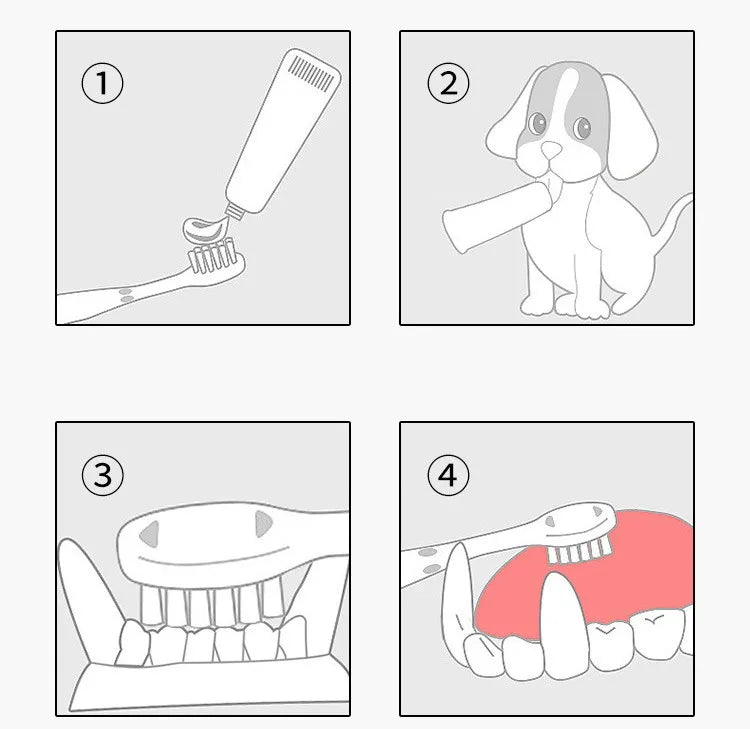 ①

②

③

④