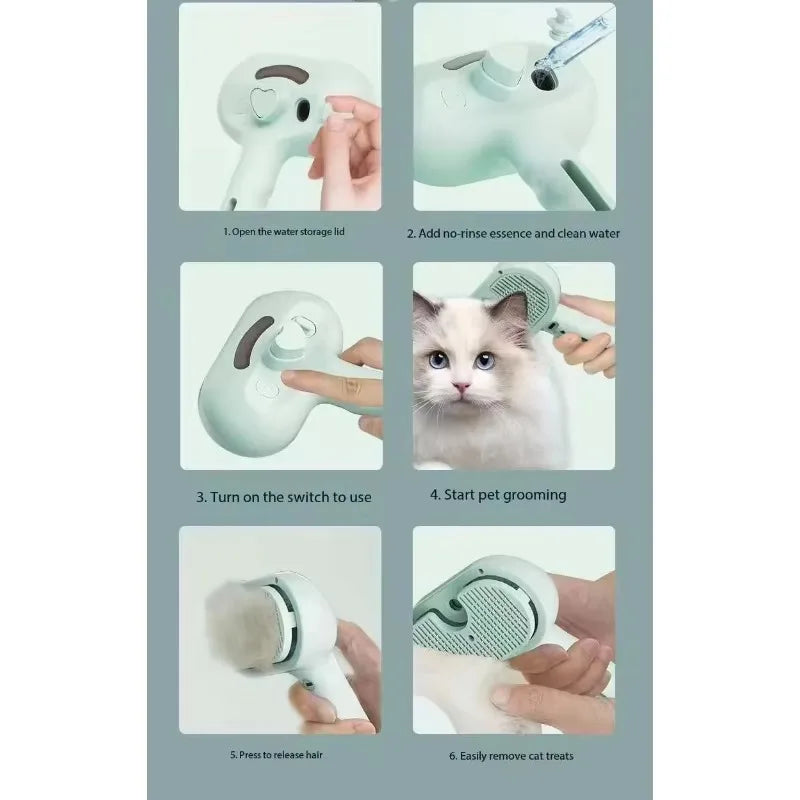 1. Open the water storage lid

2. Add no-rinse essence and clean water

3. Turn on the switch to use

4. Start pet grooming

5. Press to release hair

6. Easily remove cat treats