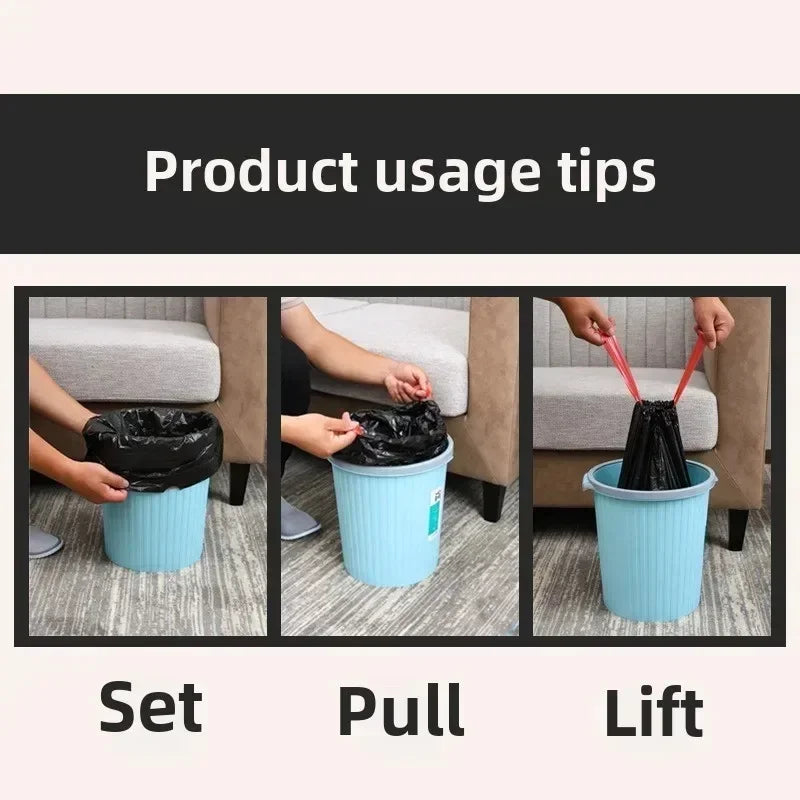 Product usage tips

Set

Pull

Lift