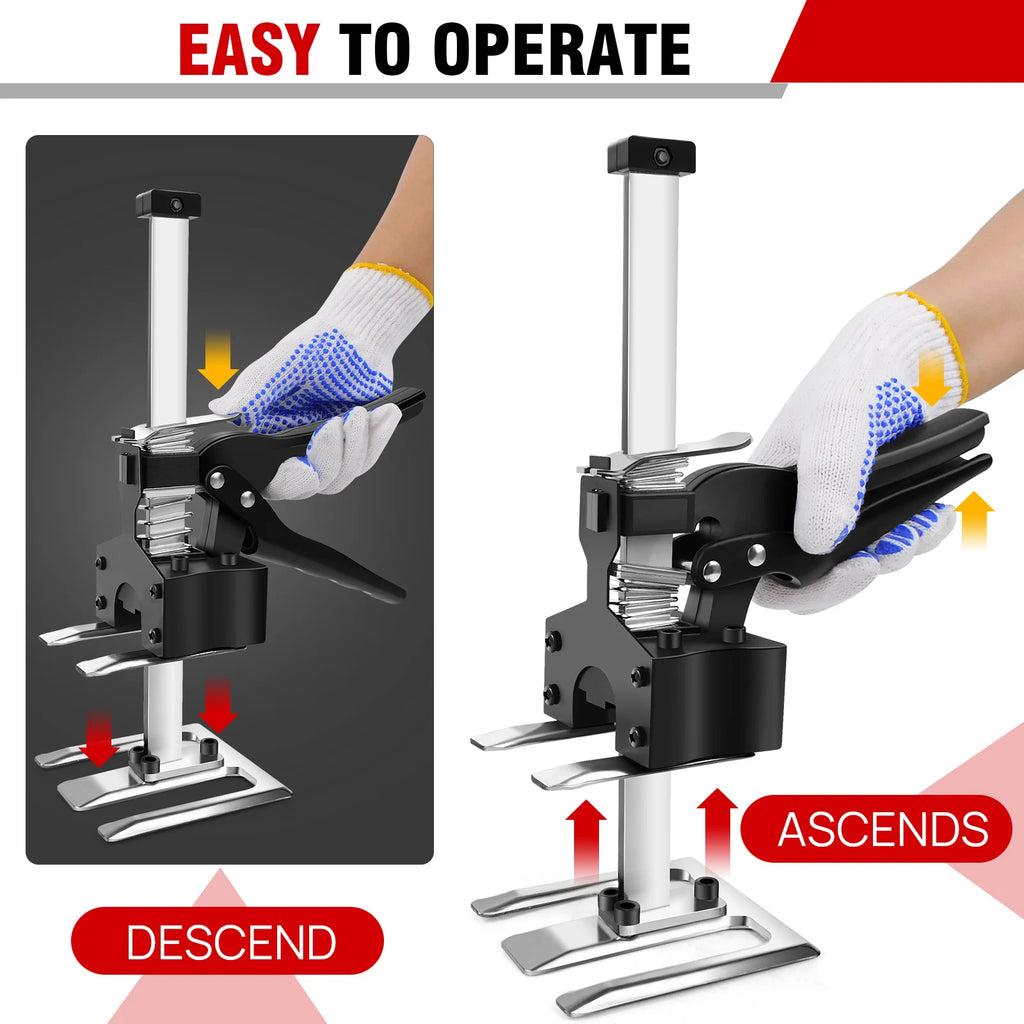 EASY TO OPERATE

ASCENDS

DESCEND