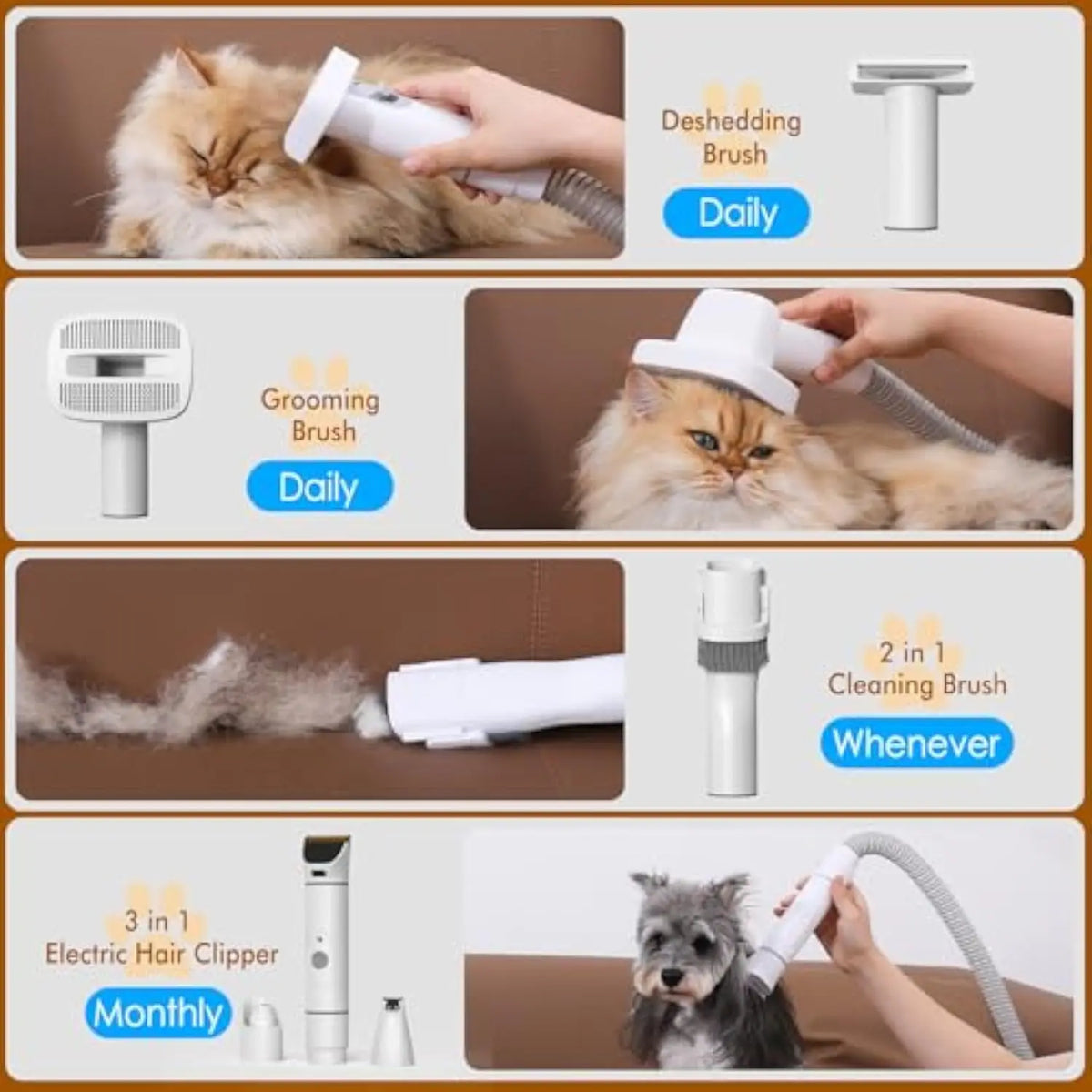 Deshedding Brush

Daily

Grooming Brush

Daily

2 in 1 Cleaning Brush

Whenever

3 in 1 Electric Hair Clipper

Monthly