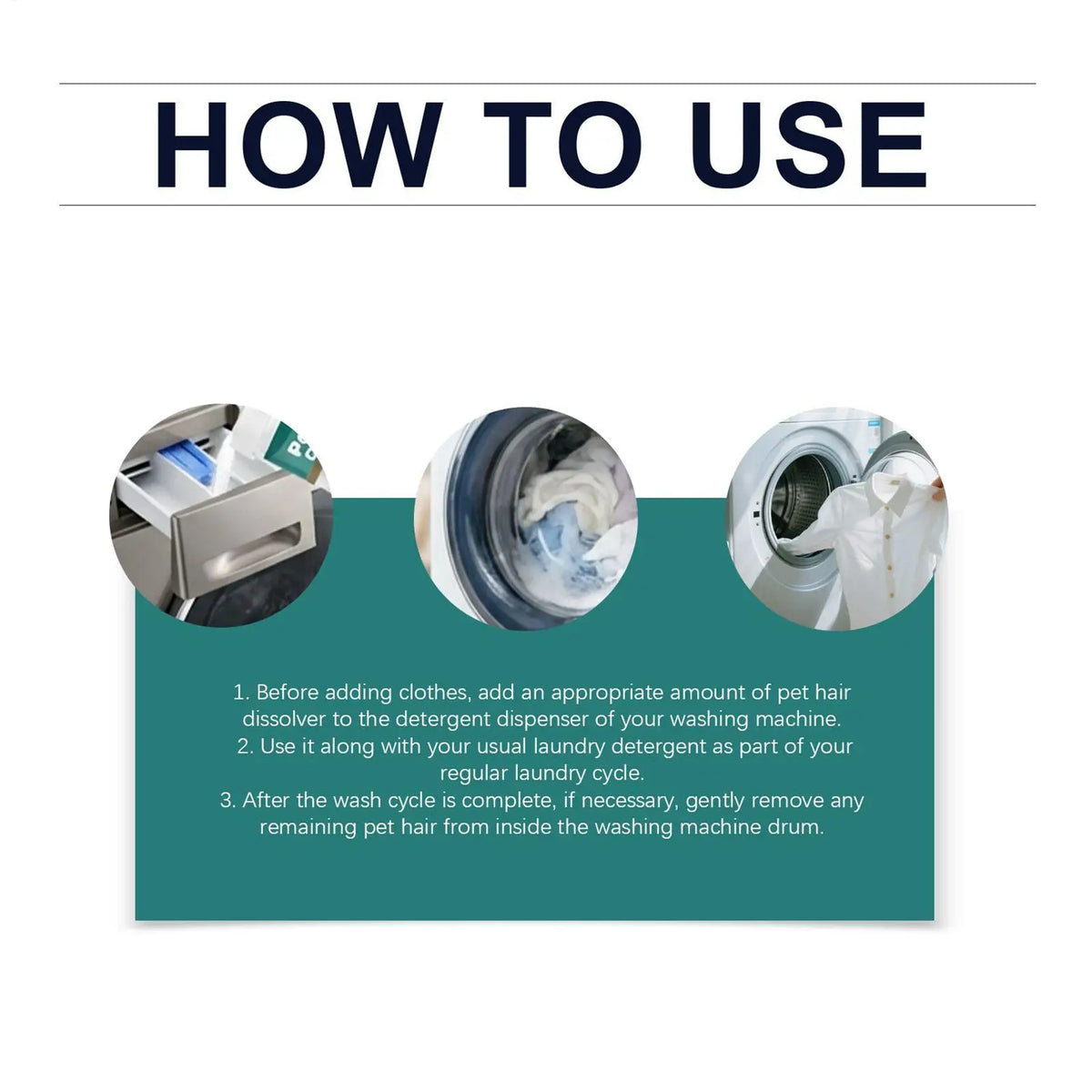 HOW TO USE

1. Before adding clothes, add an appropriate amount of pet hair dissolver to the detergent dispenser of your washing machine.
2. Use it along with your usual laundry detergent as part of your regular laundry cycle.
3. After the wash cycle is complete, if necessary, gently remove any remaining pet hair from inside the washing machine drum.