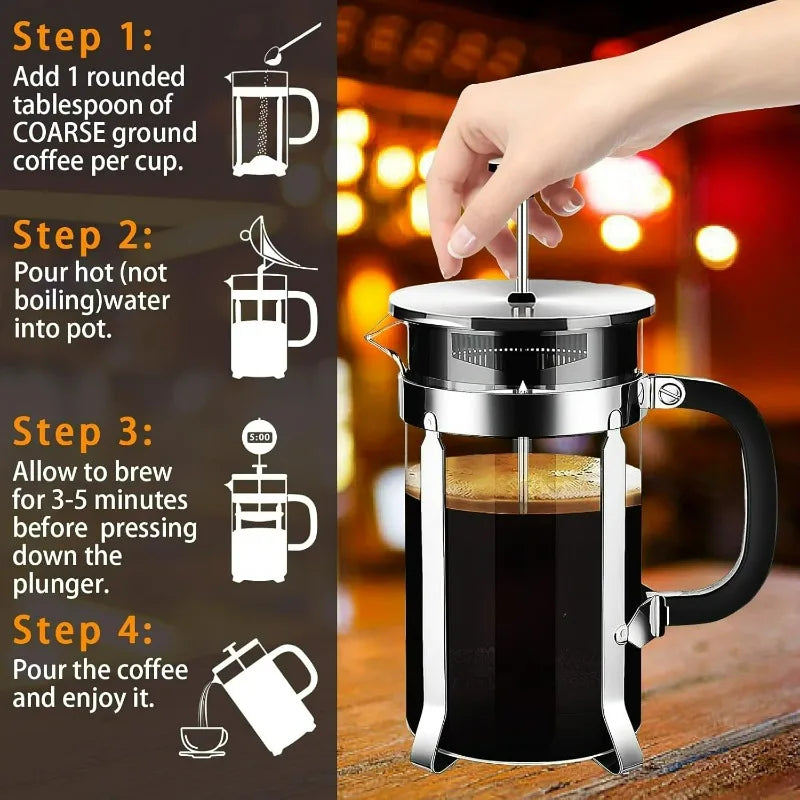 Step 1:
Add 1 rounded tablespoon of COARSE ground coffee per cup.

Step 2:
Pour hot (not boiling)water into pot.

Step 3:
5:00
Allow to brew for 3-5 minutes before pressing down the plunger.

Step 4:
Pour the coffee and enjoy it.