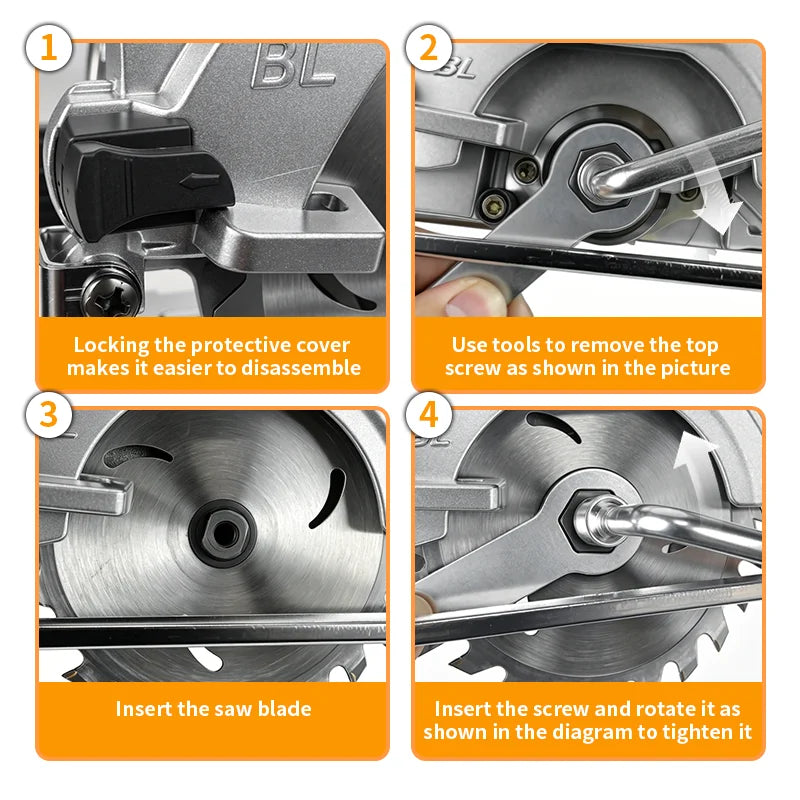 1

BL

Locking the protective cover makes it easier to disassemble

2

BL

Use tools to remove the top screw as shown in the picture

3

Insert the saw blade

4

Insert the screw and rotate it as shown in the diagram to tighten it